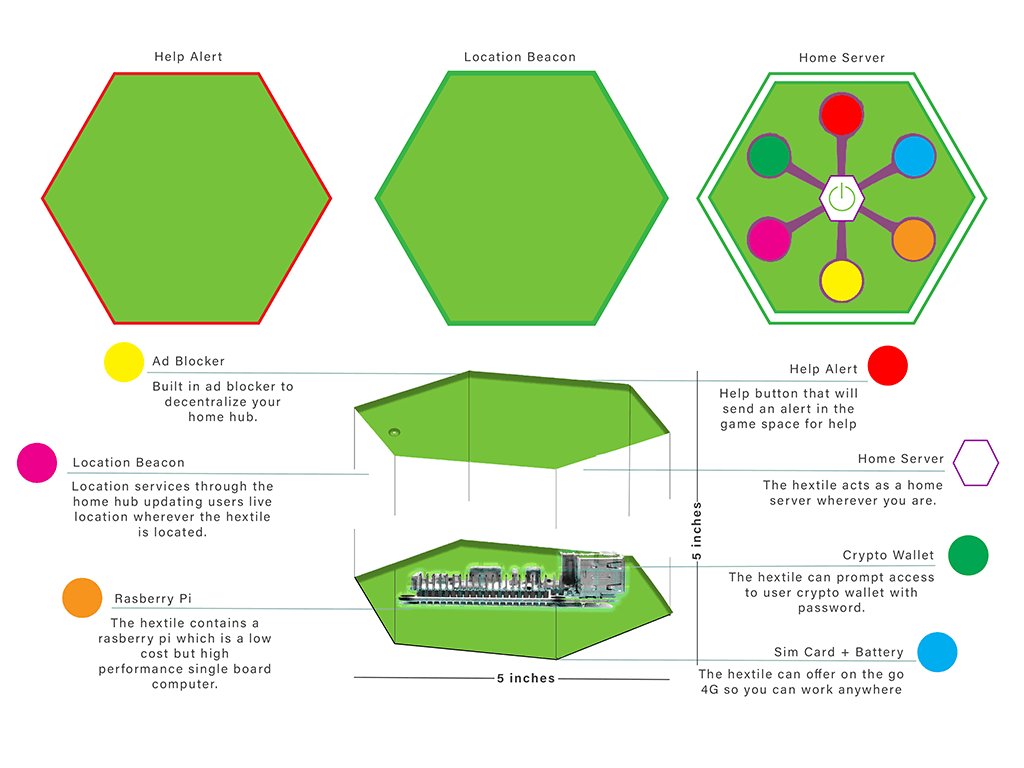 Help Alert

Location Beacon

Home Server

Ad Blocker
Built in ad blocker to decentralize your home hub.

Location Beacon
Location services through the home hub updating users live location wherever the hextile is located.

Rasberry Pi
The hextile contains a rasberry pi which is a low cost but high performance single board computer.

Help Alert
Help button that will send an alert in the game space for help

Home Server
The hextile acts as a home server wherever you are.

Crypto Wallet
The hextile can prompt access to user crypto wallet with password.

Sim Card + Battery
The hextile can offer on the go 4G so you can work anywhere

5 inches

5 inches